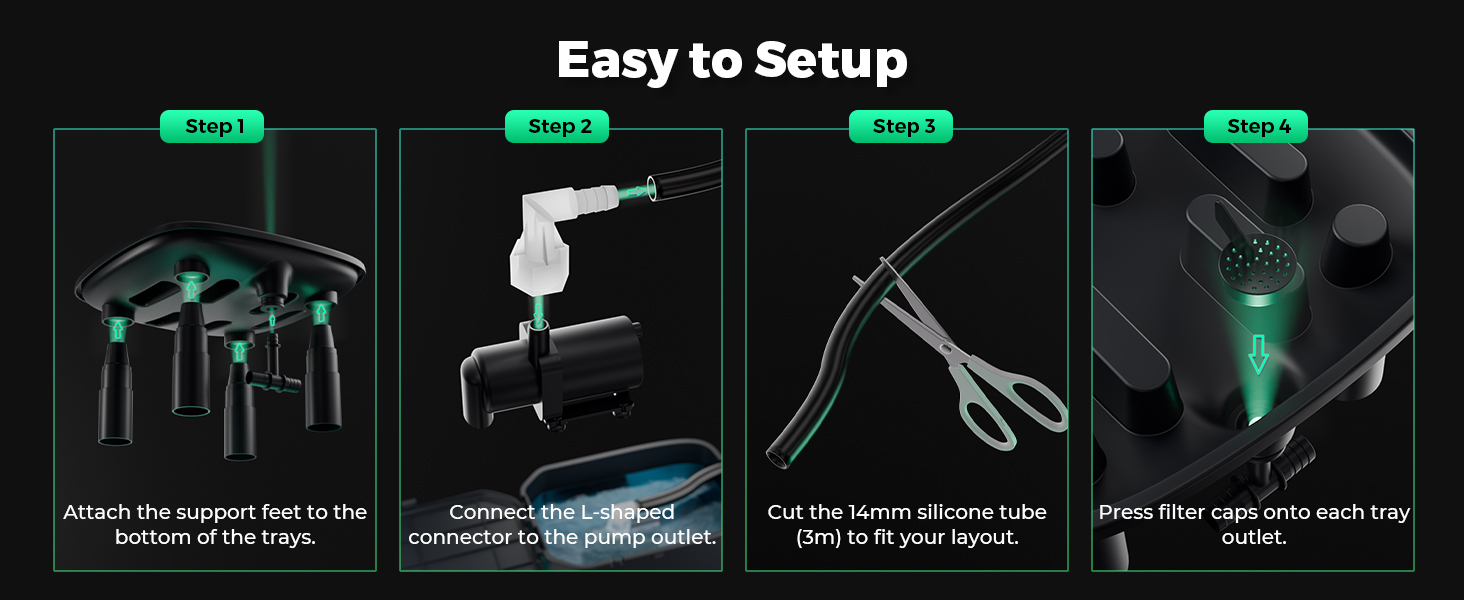 Easy to Setup

Step 1

Attach the support feet to the bottom of the trays.

Step 2

Connect the L-shaped connector to the pump outlet.

Step 3

Cut the 14mm silicone tube (3m) to fit your layout.

Step 4

Press filter caps onto each tray outlet.